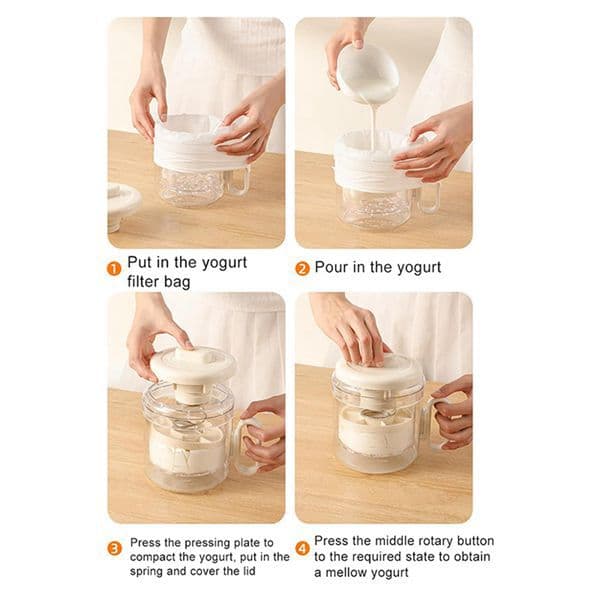 1 Put in the yogurt filter bag

2 Pour in the yogurt

3 Press the pressing plate to compact the yogurt, put in the spring and cover the lid

4 Press the middle rotary button to the required state to obtain a mellow yogurt