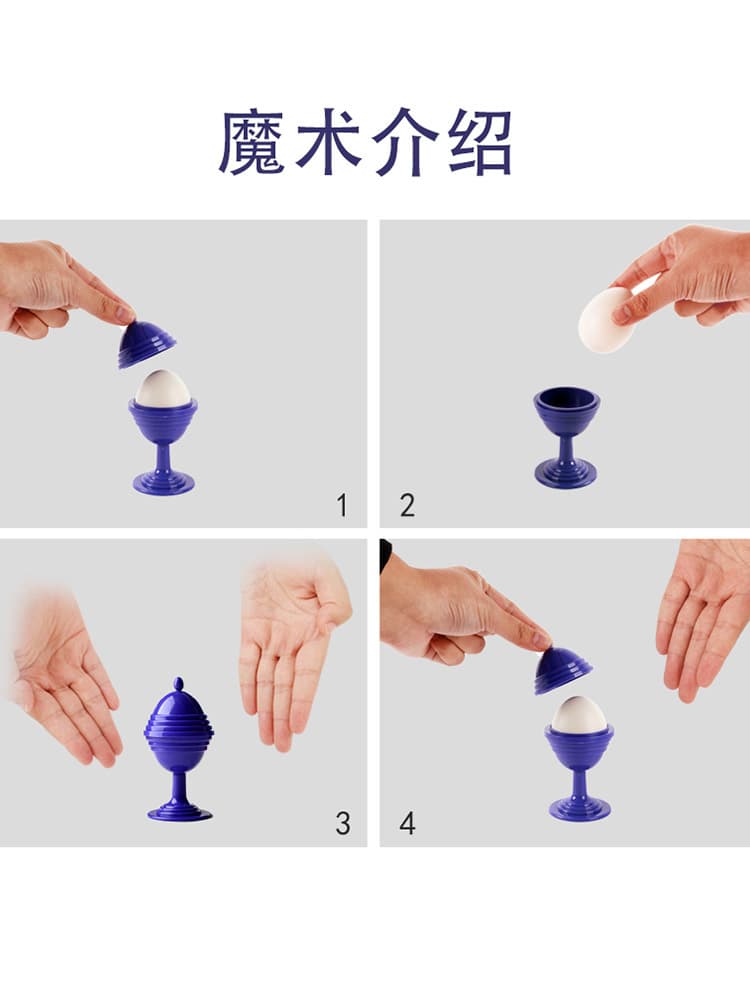 魔术介绍

1

2

3

4