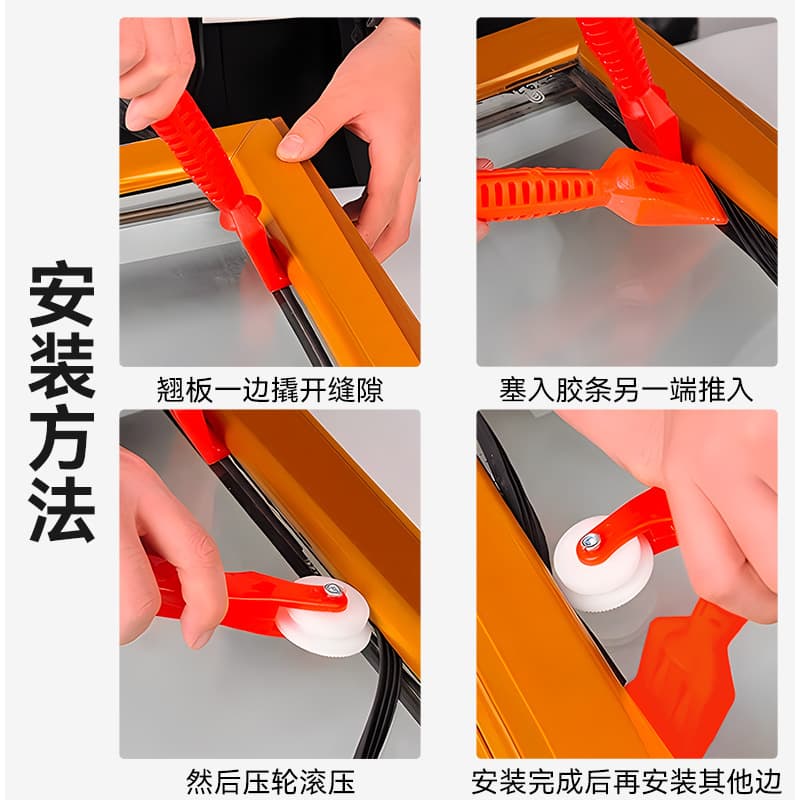 安装方法

翘板一边撬开缝隙

塞入胶条另一端推入

然后压轮滚压

安装完成后再安装其他边