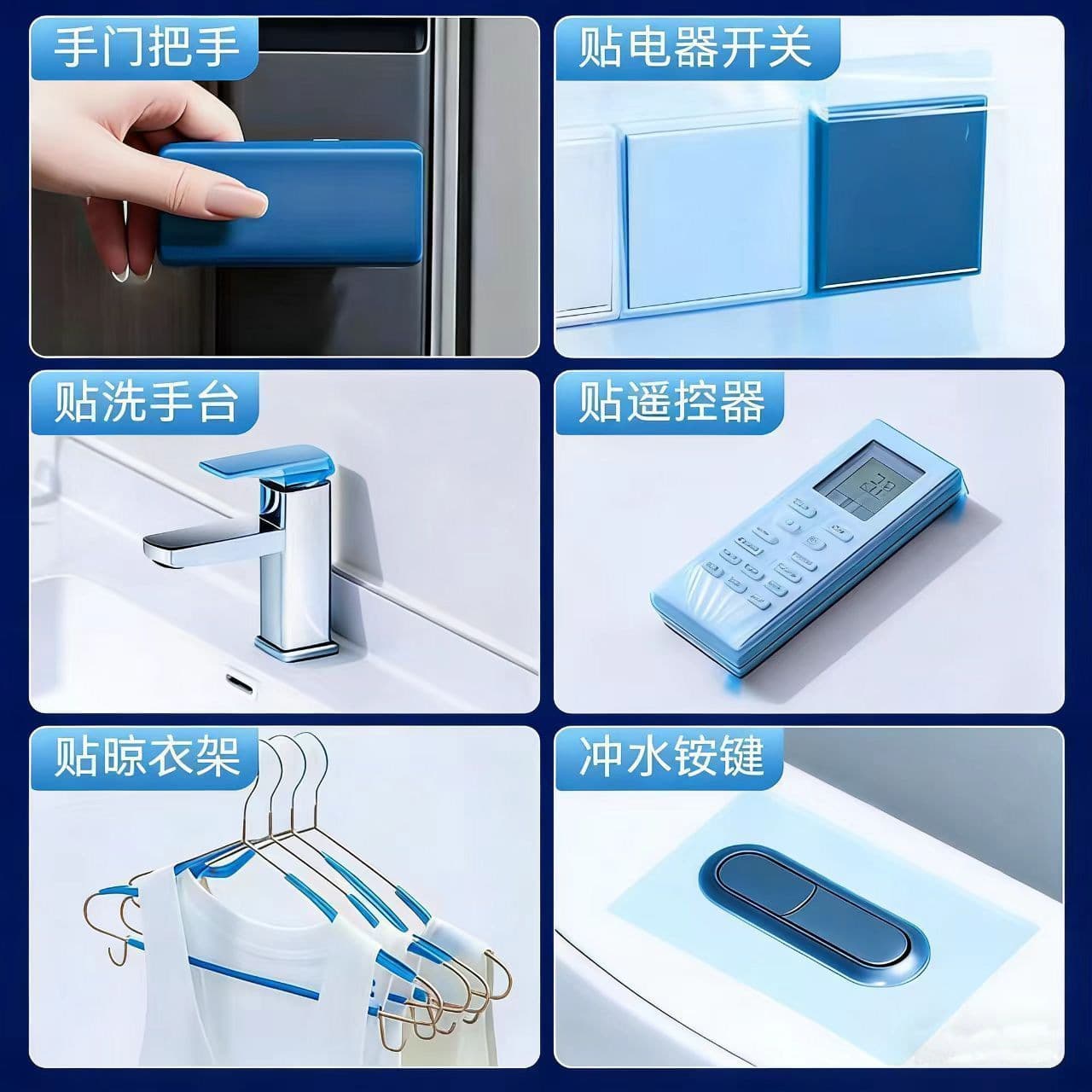 手门把手

贴电器开关

贴洗手台

贴遥控器

贴晾衣架

冲水铵键