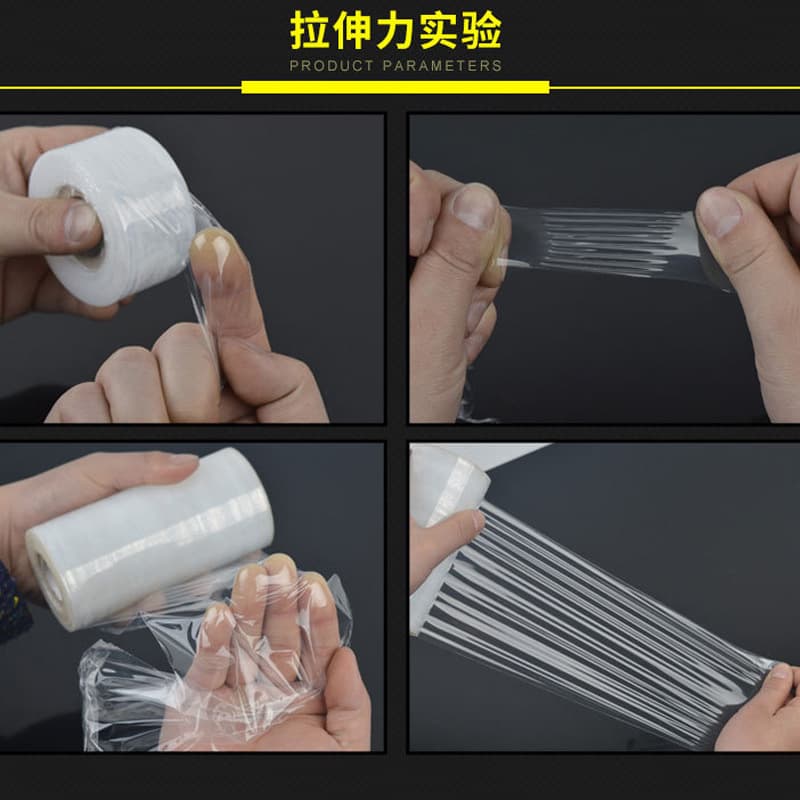 拉伸力实验
PRODUCT PARAMETERS