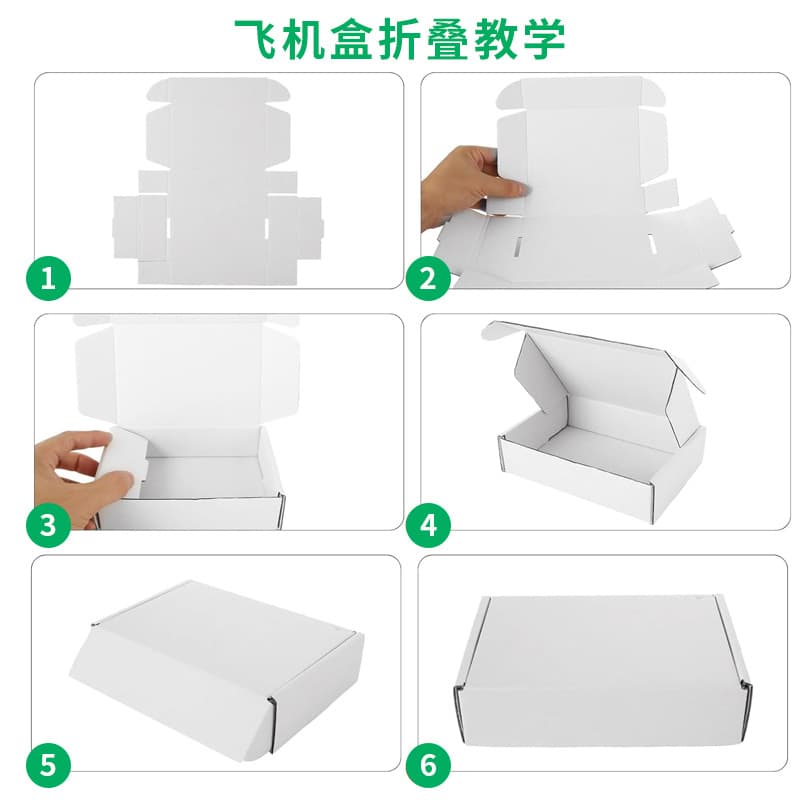 飞机盒折叠教学

1

2

3

4

5

6