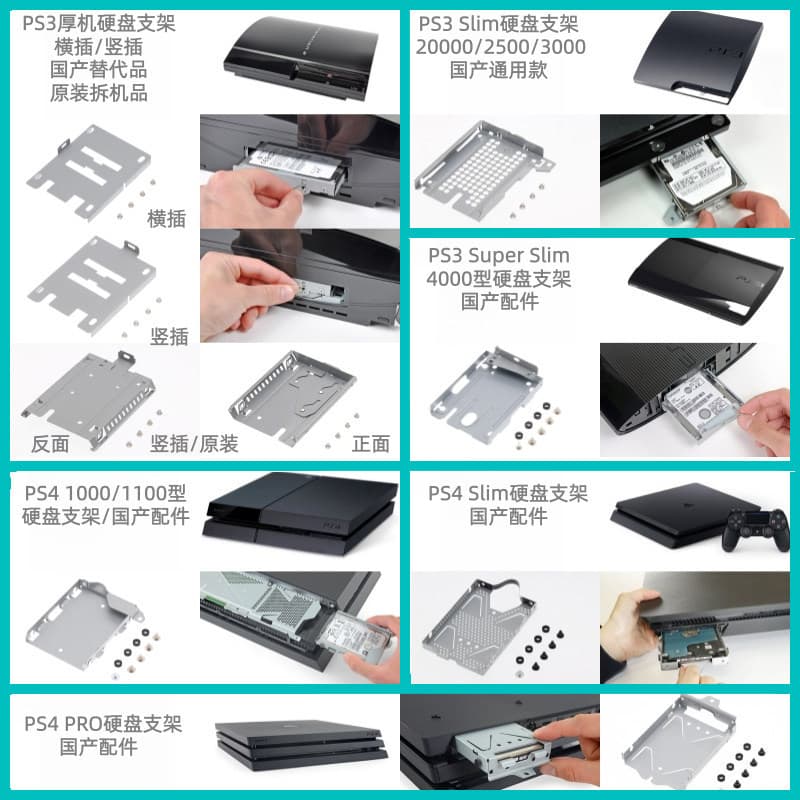 PS3厚机硬盘支架
横插/竖插
国产替代品
原装拆机品

横插

竖插

反面

竖插/原装

正面

PS3 Slim硬盘支架
20000/2500/3000
国产通用款

PS3 Super Slim
4000型硬盘支架
国产配件

PS4 1000/1100型
硬盘支架/国产配件

PS4 Slim硬盘支架
国产配件

PS4 PRO硬盘支架
国产配件