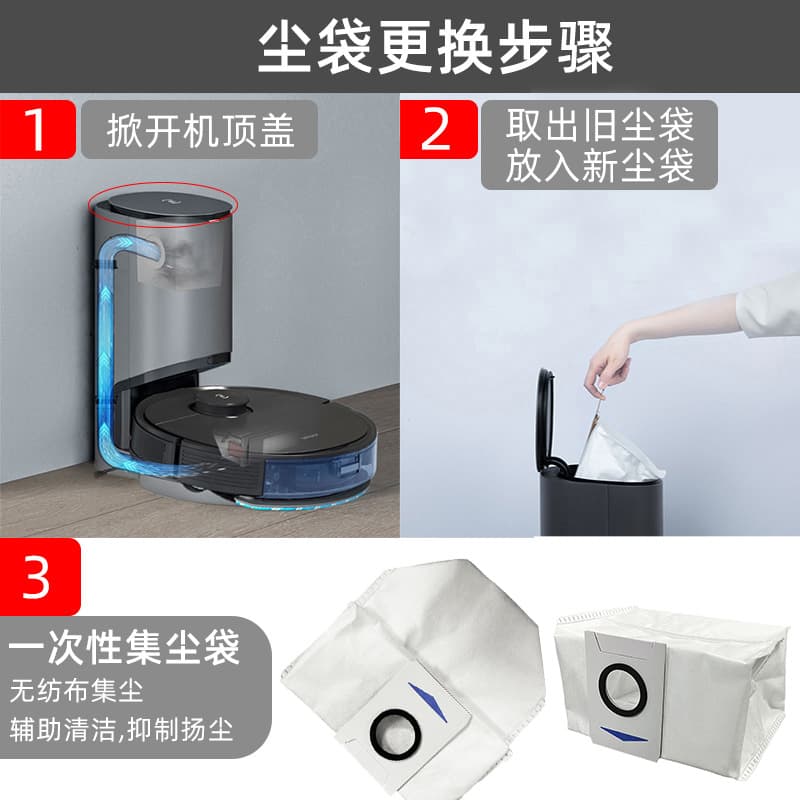 尘袋更换步骤

1 掀开机顶盖

2 取出旧尘袋
放入新尘袋

3

一次性集尘袋

无纺布集尘

辅助清洁,抑制扬尘